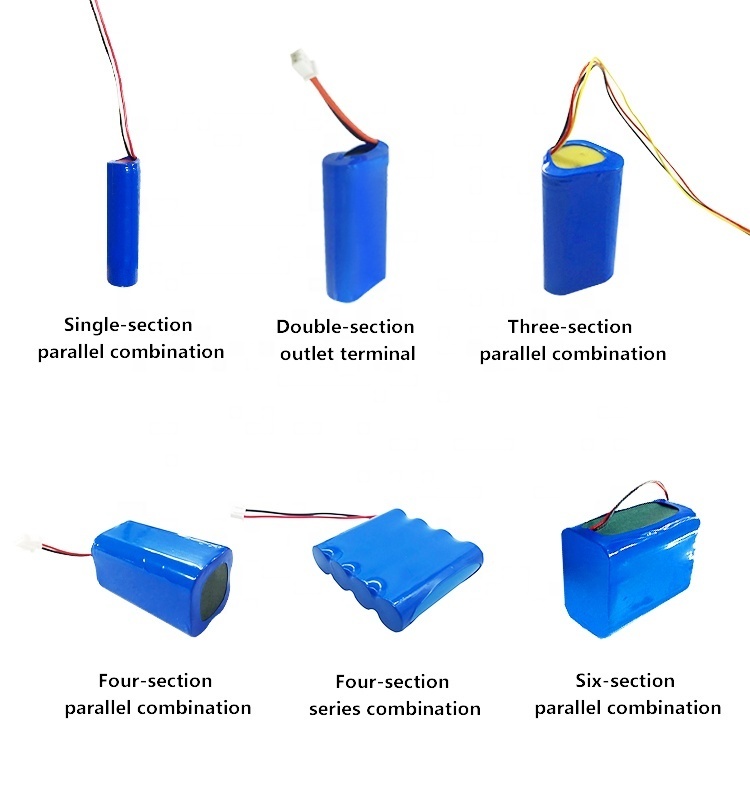 Single-section parallel combination

Double-section outlet terminal

Three-section parallel combination

Four-section parallel combination

Four-section series combination

Six-section parallel combination